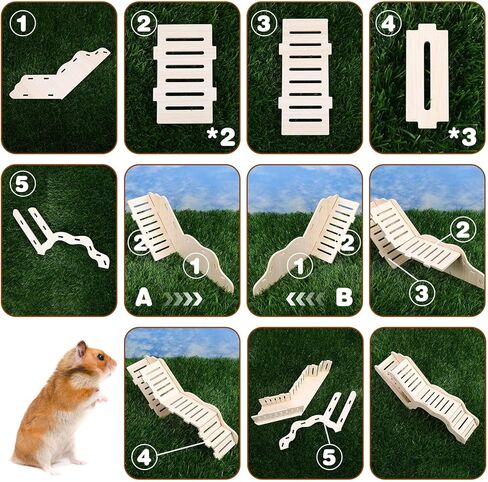 1

2

*2

3

4

*3

5

2

1

A

1

2

B

2

3

4

5