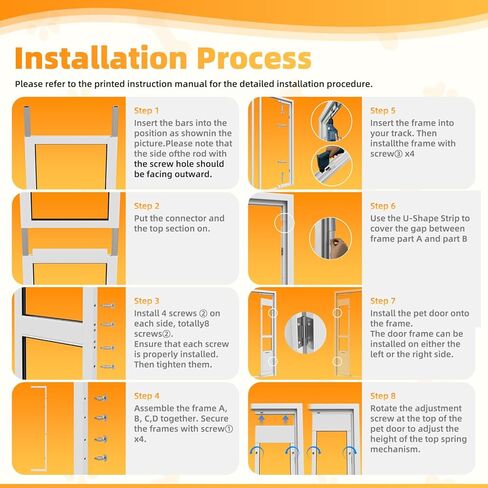 Installation Process

Please refer to the printed instruction manual for the detailed installation procedure.

Step 1
Insert the bars into the position as shownin the picture.Please note that the side ofthe rod with the screw hole should be facing outward.

Step 2
Put the connector and the top section on.

Step 3
Install 4 screws ② on each side, totally8 screws②.
Ensure that each screw is properly installed. Then tighten them.

Step 4
Assemble the frame A, B, C,D together. Secure the frames with screw① x4.

Step 5
Insert the frame into your track. Then installthe frame with screw③ x4

Step 6
Use the U-Shape Strip to cover the gap between frame part A and part B

Step 7
Install the pet door onto the frame.
The door frame can be installed on either the left or the right side.

Step 8
Rotate the adjustment screw at the top of the pet door to adjust the height of the top spring mechanism.