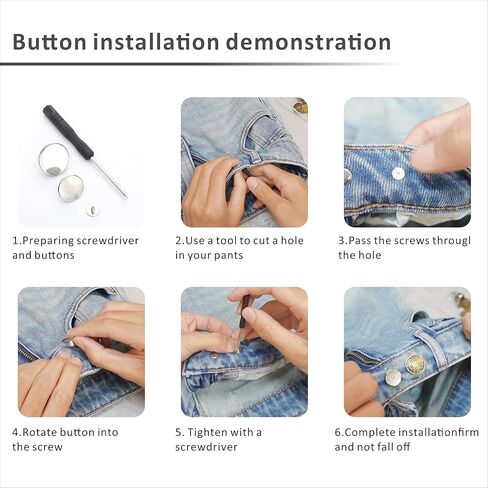 Button installation demonstration

1.Preparing screwdriver and buttons

2.Use a tool to cut a hole in your pants

3.Pass the screws througl the hole

4.Rotate button into the screw

5. Tighten with a screwdriver

6.Complete installationfirm and not fall off