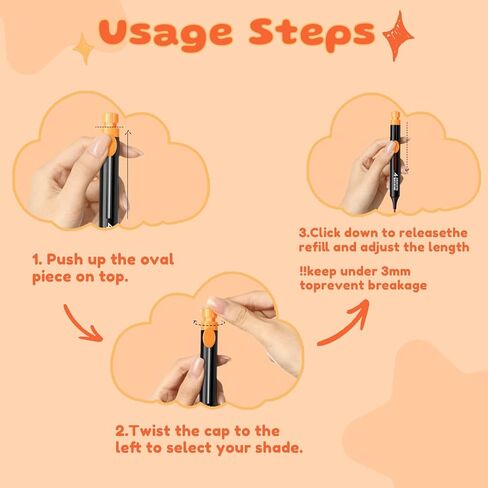 Usage Steps

1. Push up the oval piece on top.

2.Twist the cap to the left to select your shade.

3.Click down to releasethe refill and adjust the length

!!keep under 3mm toprevent breakage