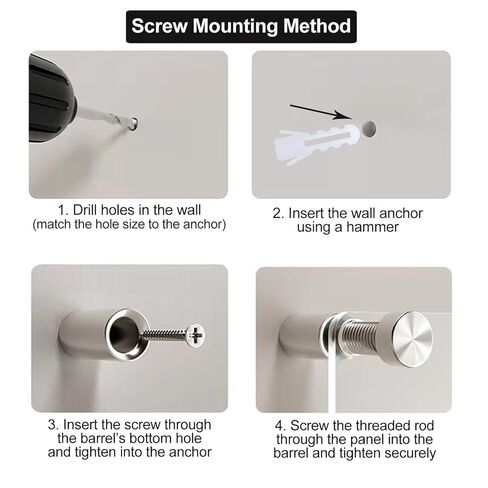 Screw Mounting Method

1. Drill holes in the wall
(match the hole size to the anchor)

2. Insert the wall anchor using a hammer

3. Insert the screw through the barrel's bottom hole and tighten into the anchor

4. Screw the threaded rod through the panel into the barrel and tighten securely