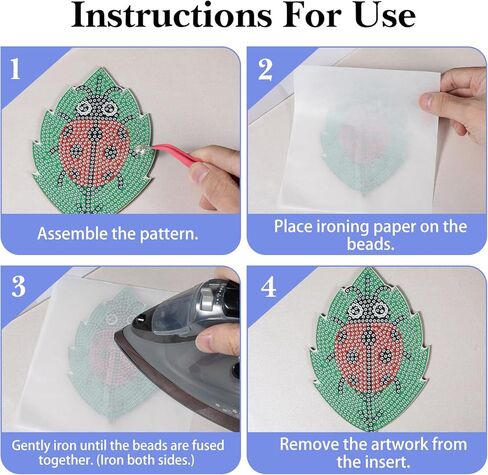 Instructions For Use

1

Assemble the pattern.

2

Place ironing paper on the beads.

3

Gently iron until the beads are fused together. (Iron both sides.)

4

Remove the artwork from the insert.