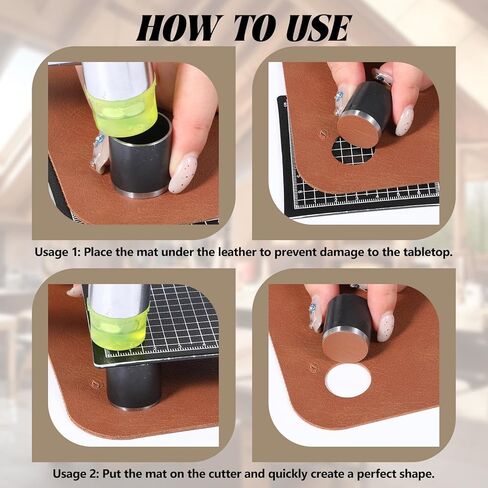 HOW TO USE

Usage 1: Place the mat under the leather to prevent damage to the tabletop.

Usage 2: Put the mat on the cutter and quickly create a perfect shape.