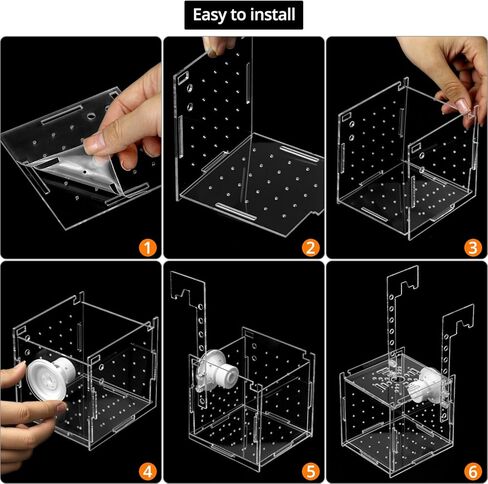 Easy to install

1

2

3

4

5

6