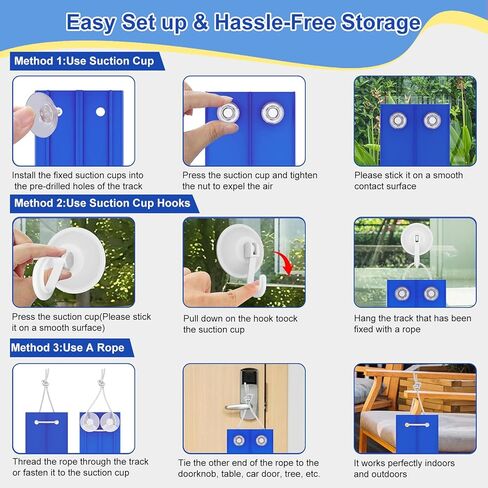 Easy Set up & Hassle-Free Storage

Method 1:Use Suction Cup

Install the fixed suction cups into the pre-drilled holes of the track

Press the suction cup and tighten the nut to expel the air

Please stick it on a smooth contact surface

Method 2:Use Suction Cup Hooks

Press the suction cup(Please stick it on a smooth surface)

Pull down on the hook toock the suction cup

Hang the track that has been fixed with a rope

Method 3:Use A Rope

Thread the rope through the track or fasten it to the suction cup

Tie the other end of the rope to the doorknob, table, car door, tree, etc.

It works perfectly indoors and outdoors