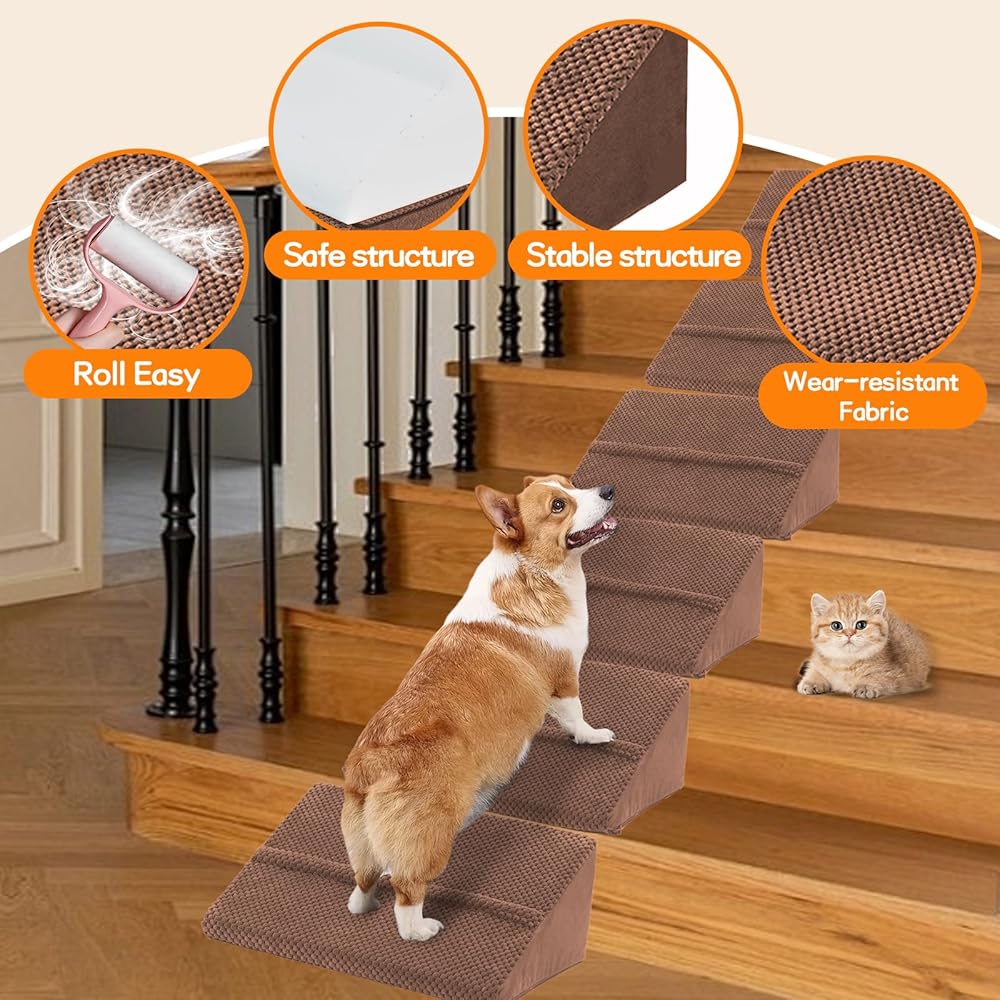 Roll Easy

Safe structure

Stable structure

Wear-resistant Fabric