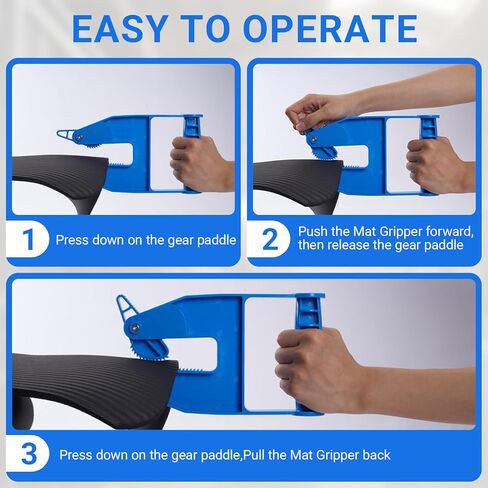 EASY TO OPERATE

1 Press down on the gear paddle

2 Push the Mat Gripper forward, then release the gear paddle

3 Press down on the gear paddle,Pull the Mat Gripper back