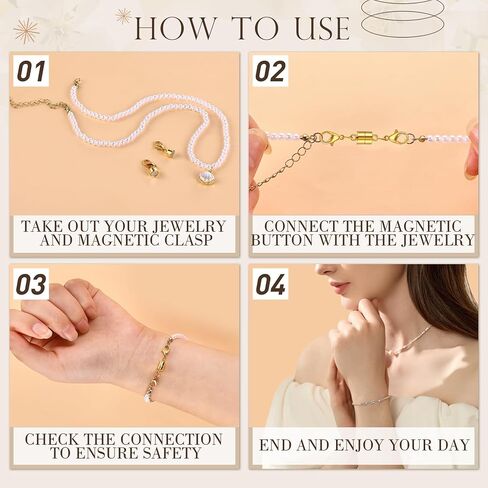 HOW TO USE

01

TAKE OUT YOUR JEWELRY AND MAGNETIC CLASP

02

CONNECT THE MAGNETIC BUTTON WITH THE JEWELRY

03

CHECK THE CONNECTION TO ENSURE SAFETY

04

END AND ENJOY YOUR DAY