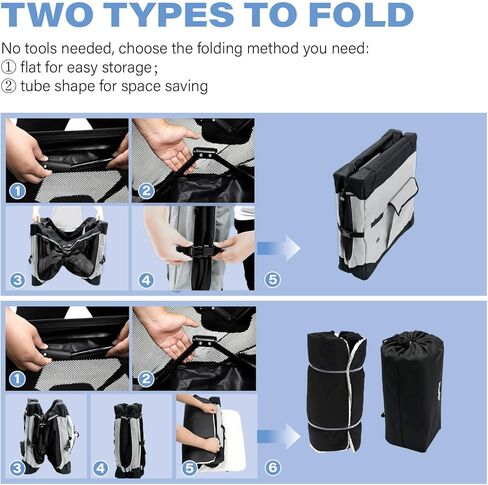 TWO TYPES TO FOLD

No tools needed, choose the folding method you need:
① flat for easy storage;
② tube shape for space saving

1 2 3 4 5

1 2 3 4 5 6