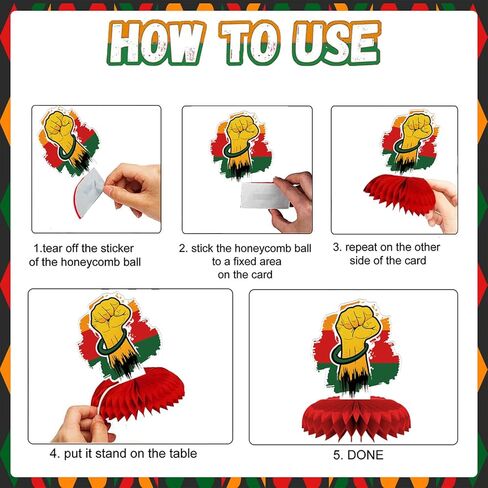 HOW TO USE

1.tear off the sticker of the honeycomb ball

2. stick the honeycomb ball to a fixed area on the card

3. repeat on the other side of the card

4. put it stand on the table

5. DONE