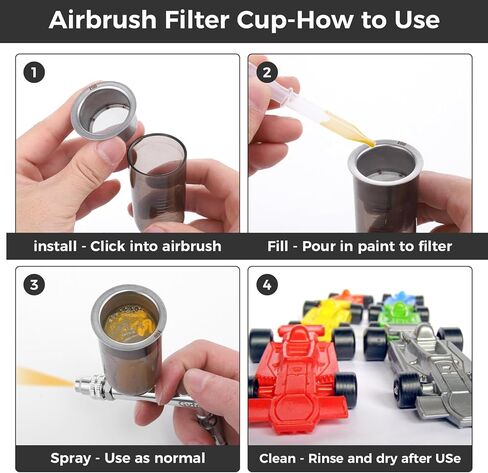 Airbrush Filter Cup-How to Use

1

install - Click into airbrush

2

Fill - Pour in paint to filter

3

Spray - Use as normal

4

Clean - Rinse and dry after USe