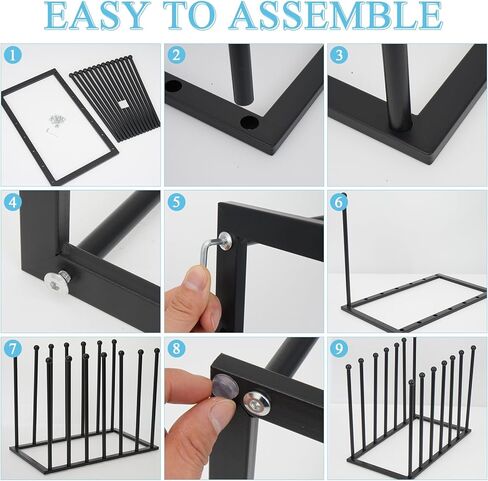 EASY TO ASSEMBLE

1

2

3

4

5

6

7

8

9