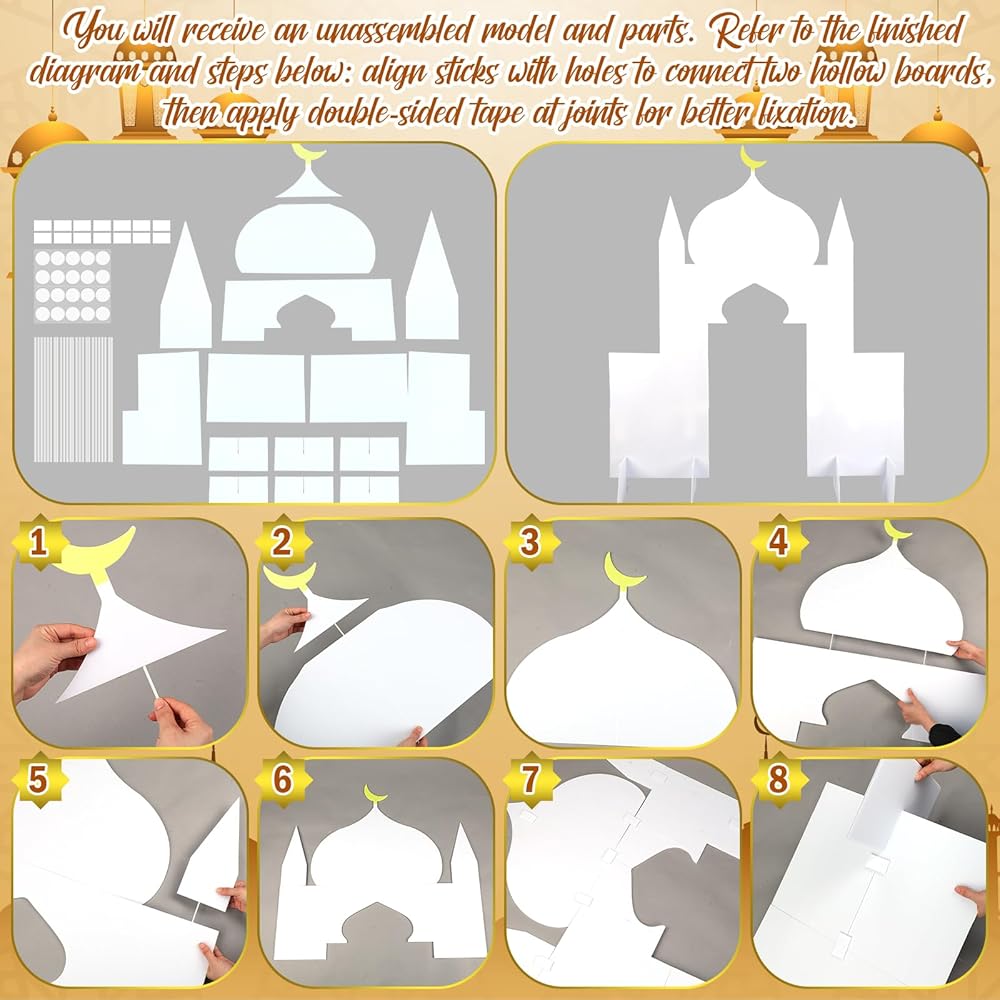 You will receive an unassembled model and parts. Refer to the finished diagram and steps below: align sticks with holes to connect two hollow boards, then apply double-sided tape at joints for better fixation.

1

2

3

4

5

6

7

8