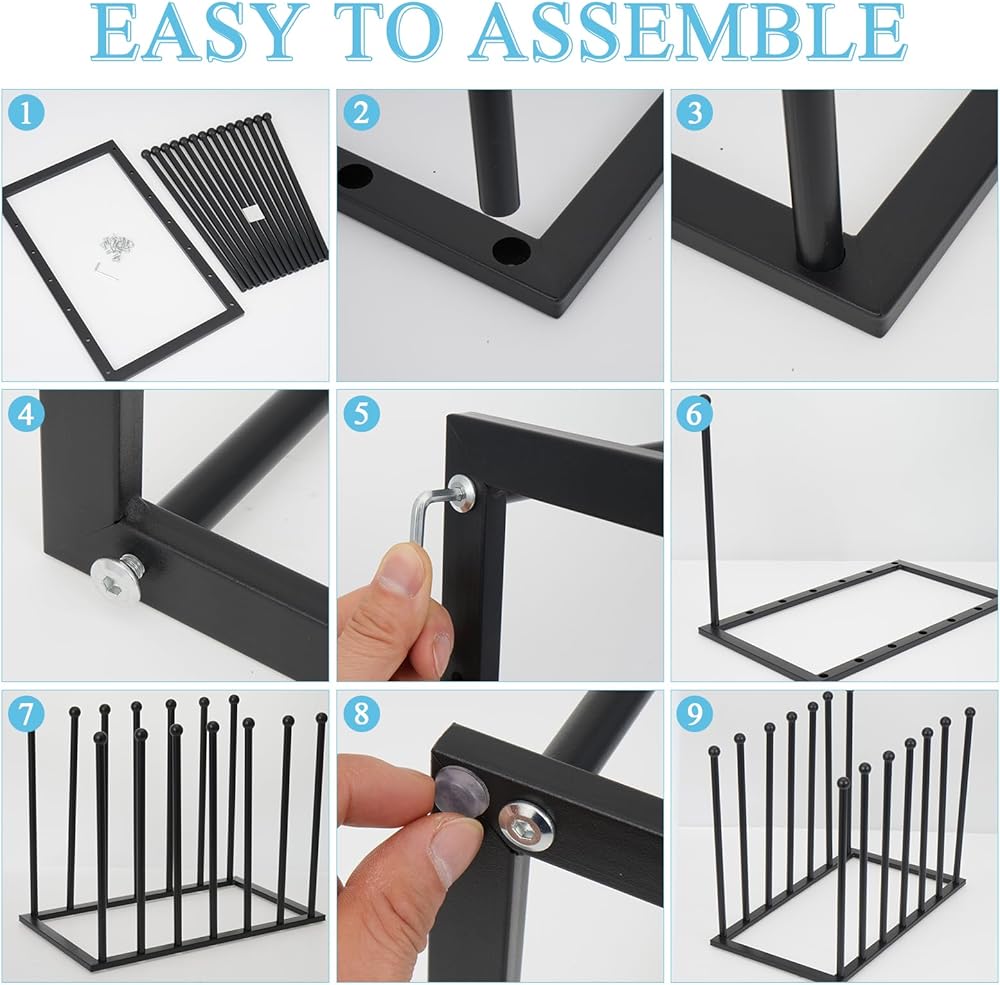 EASY TO ASSEMBLE

1

2

3

4

5

6

7

8

9