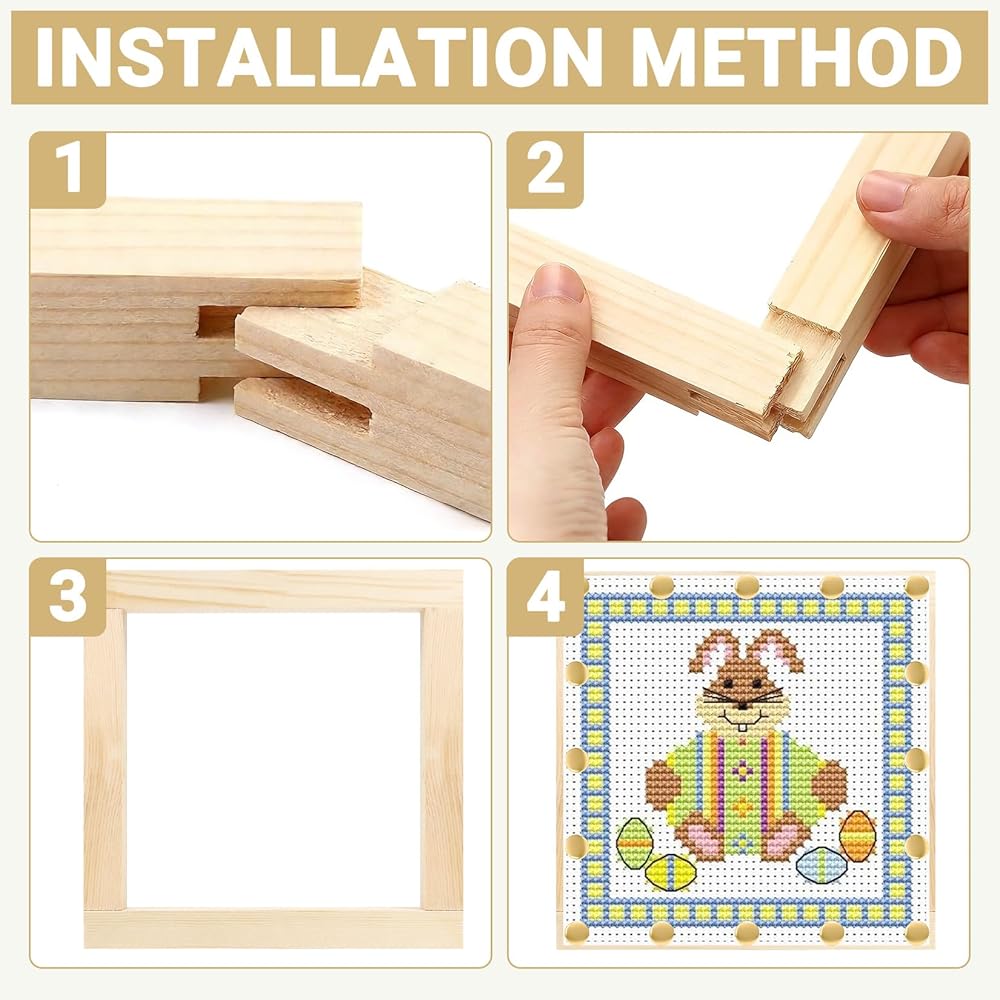 INSTALLATION METHOD

1

2

3

4