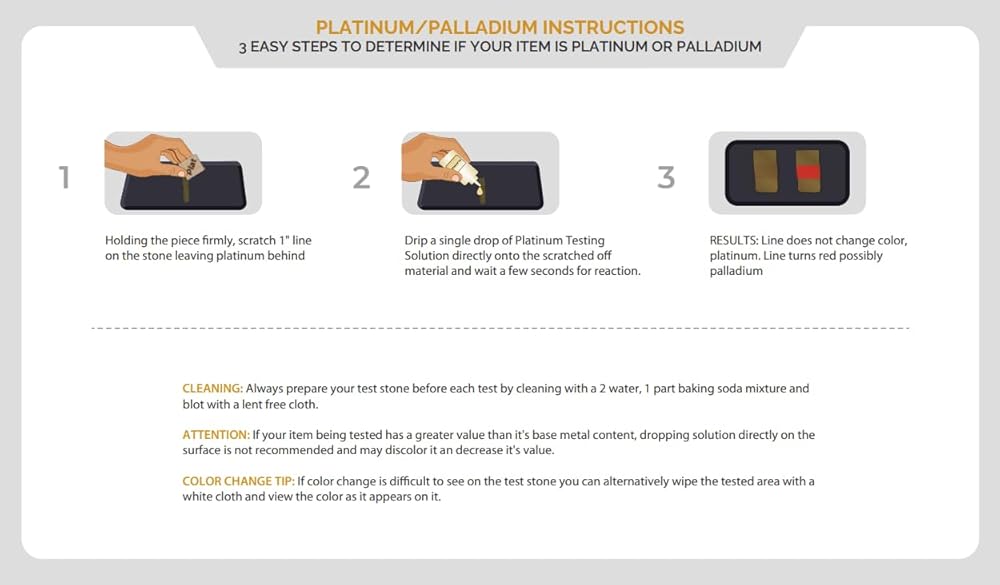 PLATINUM/PALLADIUM INSTRUCTIONS
3 EASY STEPS TO DETERMINE IF YOUR ITEM IS PLATINUM OR PALLADIUM

1

Holding the piece firmly, scratch 1" line on the stone leaving platinum behind

2

Drip a single drop of Platinum Testing Solution directly onto the scratched off material and wait a few seconds for reaction.

3

RESULTS: Line does not change color, platinum. Line turns red possibly palladium

CLEANING: Always prepare your test stone before each test by cleaning with a 2 water, 1 part baking soda mixture and blot with a lent free cloth.

ATTENTION: If your item being tested has a greater value than it's base metal content, dropping solution directly on the surface is not recommended and may discolor it an decrease it's value.

COLOR CHANGE TIP: If color change is difficult to see on the test stone you can alternatively wipe the tested area with a white cloth and view the color as it appears on it.