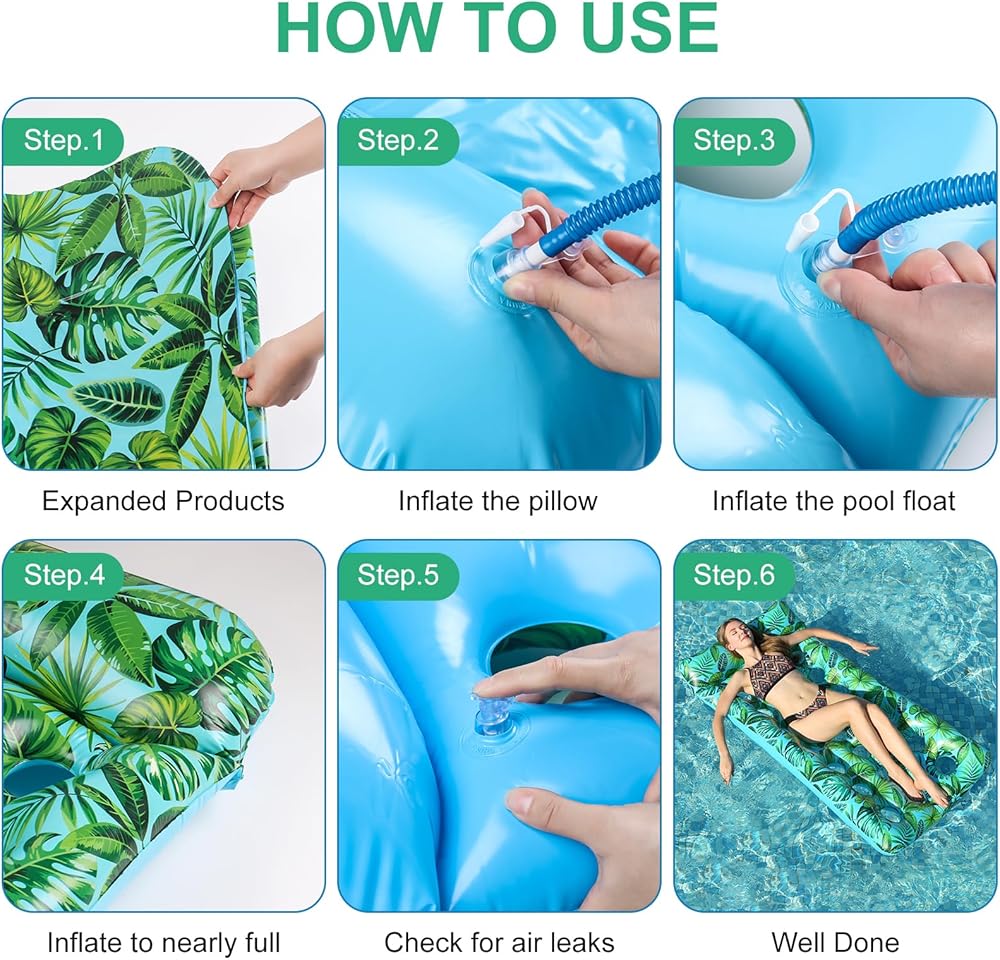 HOW TO USE

Step.1
Expanded Products

Step.2
Inflate the pillow

Step.3
Inflate the pool float

Step.4
Inflate to nearly full

Step.5
Check for air leaks

Step.6
Well Done