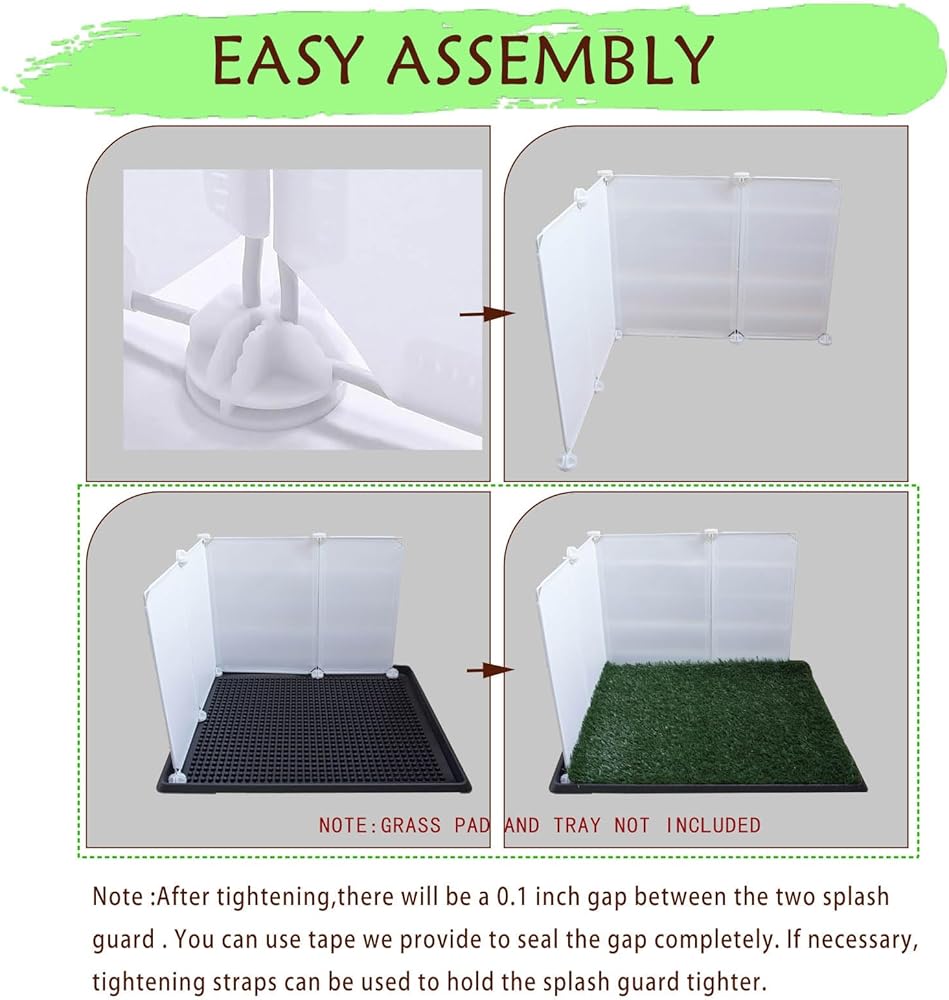 EASY ASSEMBLY

NOTE:GRASS PAD AND TRAY NOT INCLUDED

Note :After tightening,there will be a 0.1 inch gap between the two splash guard . You can use tape we provide to seal the gap completely. If necessary, tightening straps can be used to hold the splash guard tighter.