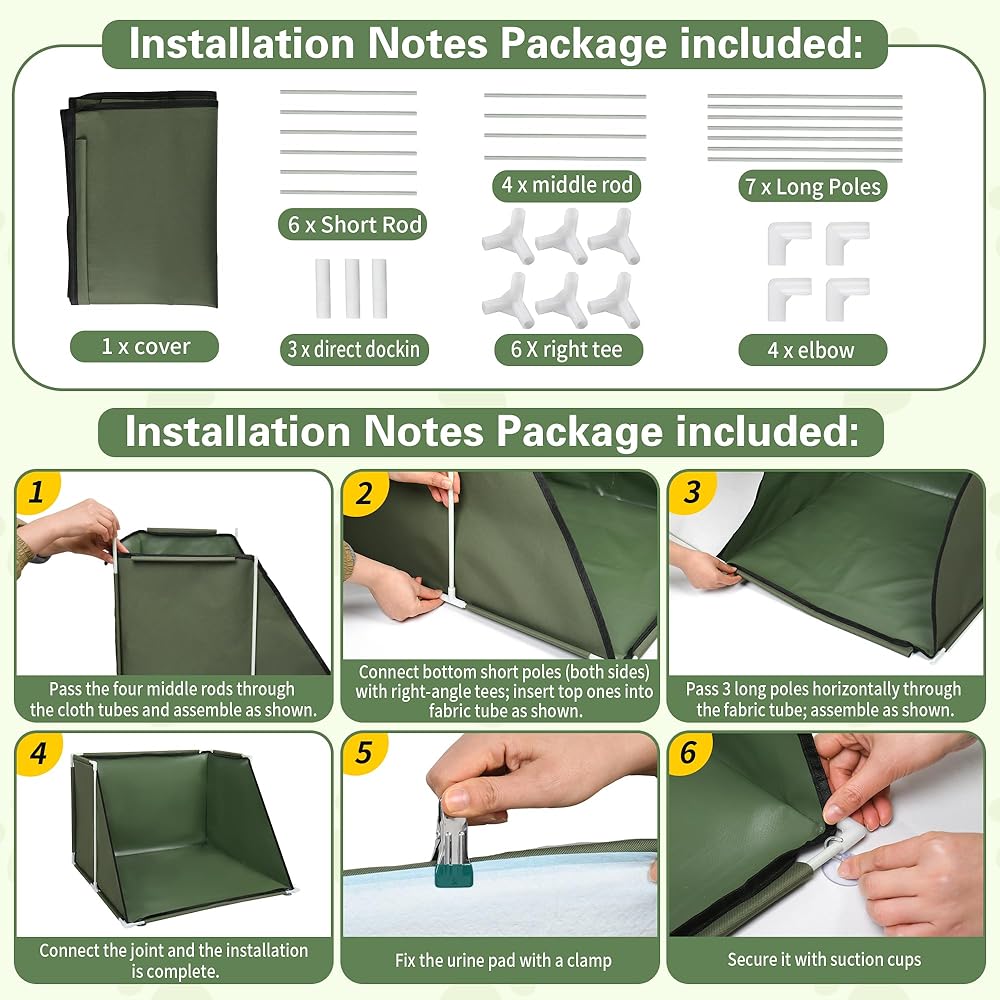 Installation Notes Package included:

1 x cover

6 x Short Rod

3 x direct dockin

4 x middle rod

6 X right tee

7 x Long Poles

4 x elbow

Installation Notes Package included:

1
Pass the four middle rods through the cloth tubes and assemble as shown.

2
Connect bottom short poles (both sides) with right-angle tees; insert top ones into fabric tube as shown.

3
Pass 3 long poles horizontally through the fabric tube; assemble as shown.

4
Connect the joint and the installation is complete.

5
Fix the urine pad with a clamp

6
Secure it with suction cups