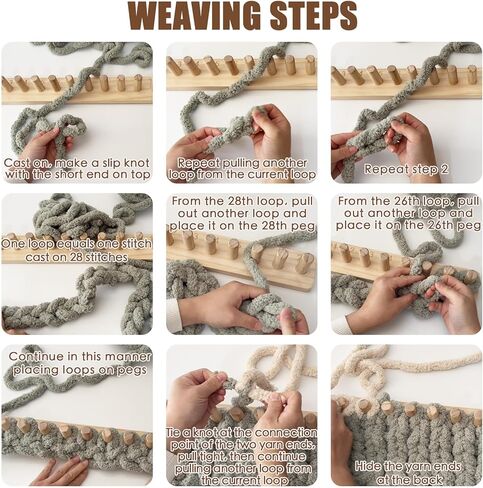 WEAVING STEPS

Cast on, make a slip knot with the short end on top

Repeat pulling another loop from the current loop

Repeat step 2

One loop equals one stitch cast on 28 stitches

From the 28th loop, pull out another loop and place it on the 28th peg

From the 26th loop, pull out another loop and place it on the 26th peg

Continue in this manner placing loops on pegs

Tie a knot at the connection point of the two yarn ends, pull tight, then continue pulling another loop from the current loop

Hide the yarn ends at the back