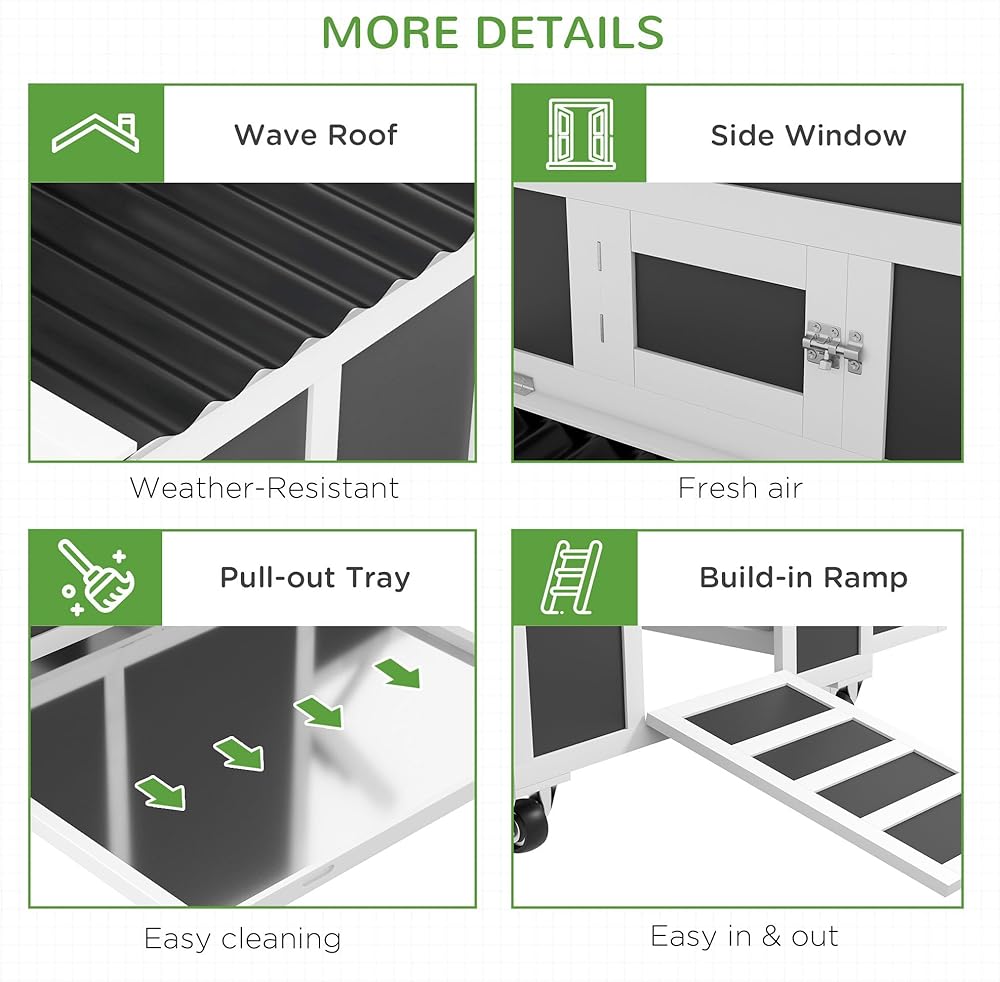 MORE DETAILS

Wave Roof

Weather-Resistant

Side Window

Fresh air

Pull-out Tray

Easy cleaning

Build-in Ramp

Easy in & out