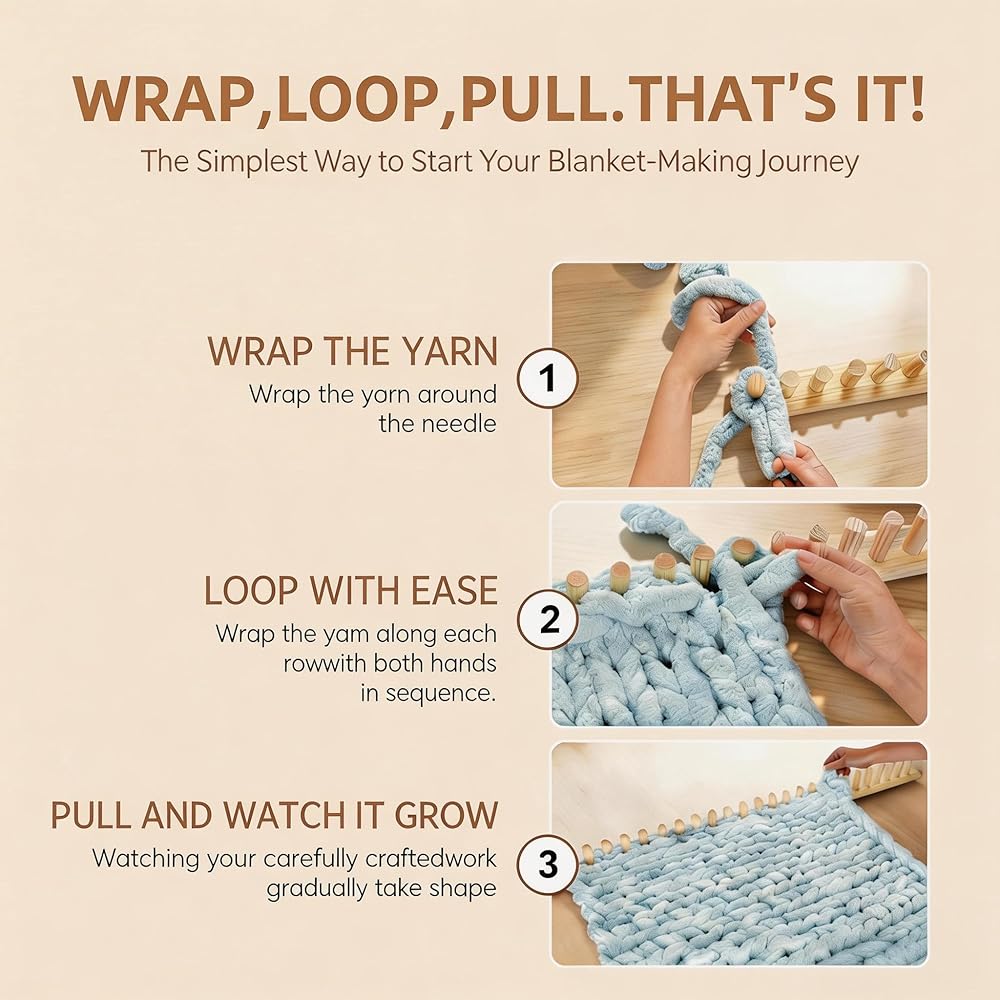 WRAP,LOOP,PULL.THAT'S IT!
The Simplest Way to Start Your Blanket-Making Journey

WRAP THE YARN
Wrap the yorn around the needle

1

LOOP WITH EASE
Wrap the yam along each rowwith both hands in sequence.

2

PULL AND WATCH IT GROW
Watching your carefully craftedwork gradually take shape

3