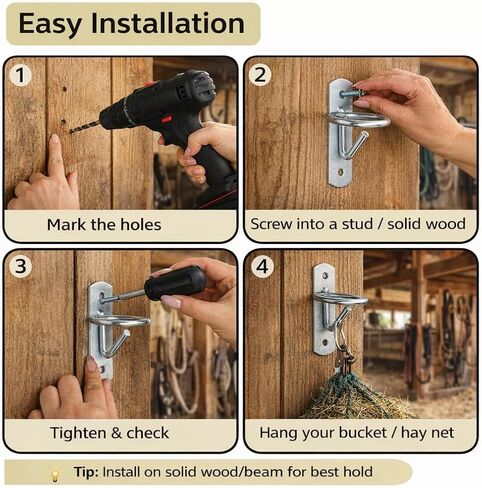 Easy Installation

1

Mark the holes

2

Screw into a stud / solid wood

3

Tighten & check

4

Hang your bucket / hay net

Tip: Install on solid wood/beam for best hold