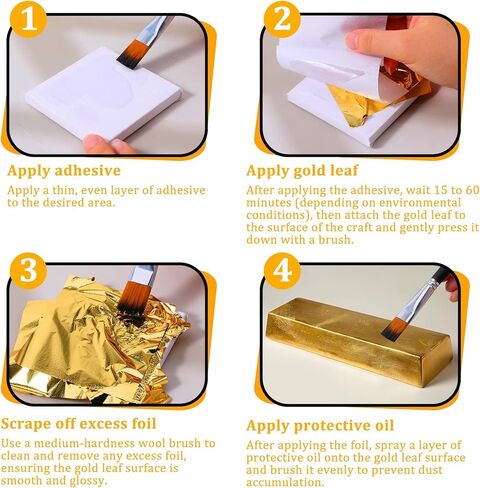 1

Apply adhesive

Apply a thin, even layer of adhesive to the desired area.

2

Apply gold leaf

After applying the adhesive, wait 15 to 60 minutes (depending on environmental conditions), then attach the gold leaf to the surface of the craft and gently press it down with a brush.

3

Scrape off excess foil

Use a medium-hardness wool brush to clean and remove any excess foil, ensuring the gold leaf surface is smooth and glossy.

4

Apply protective oil

After applying the foil, spray a layer of protective oil onto the gold leaf surface and brush it evenly to prevent dust accumulation.