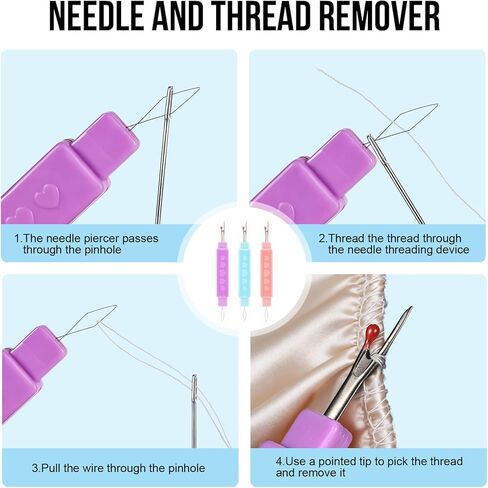 NEEDLE AND THREAD REMOVER

1.The needle piercer passes through the pinhole

2.Thread the thread through the needle threading device

3.Pull the wire through the pinhole

4.Use a pointed tip to pick the thread and remove it