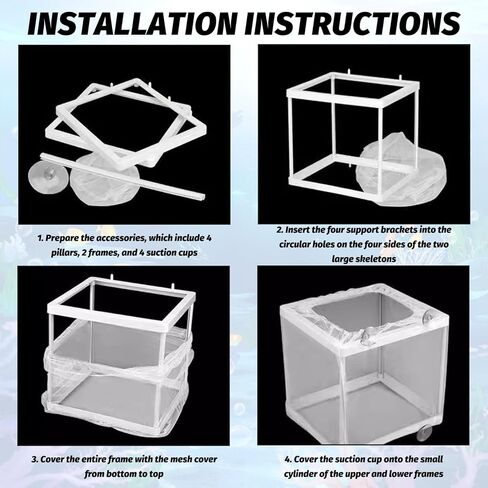 INSTALLATION INSTRUCTIONS

1. Prepare the accessories, which include 4 pillars, 2 frames, and 4 suction cups

2. Insert the four support brackets into the circular holes on the four sides of the two large skeletons

3. Cover the entire frame with the mesh cover from bottom to top

4. Cover the suction cup onto the small cylinder of the upper and lower frames