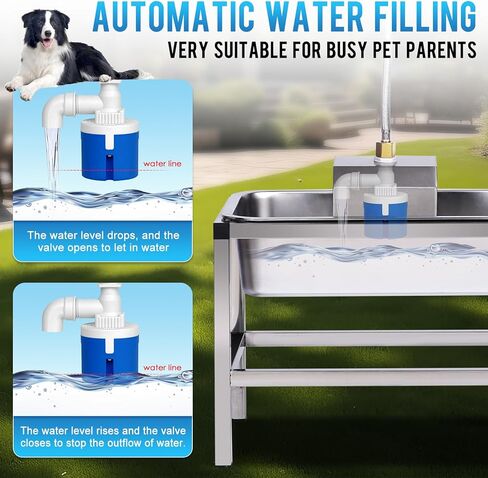 AUTOMATIC WATER FILLING
VERY SUITABLE FOR BUSY PET PARENTS

water line

The water level drops, and the valve opens to let in water

water line

The water level rises and the valve closes to stop the outflow of water.