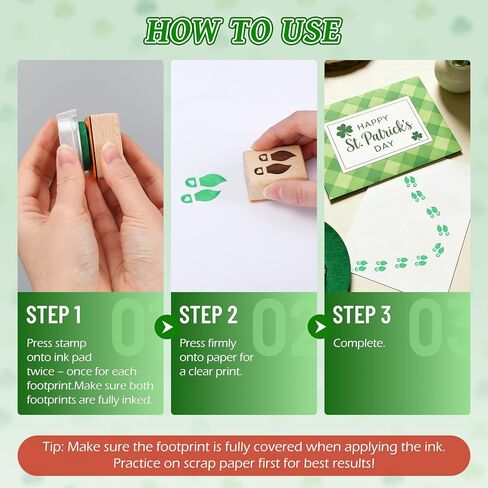 HOW TO USE

HAPPY St. Patrick's DAY

STEP 1
01
Press stamp onto ink pad twice – once for each footprint.Make sure both footprints are fully inked.

STEP 2
02
Press firmly onto paper for a clear print.

STEP 3
03
Complete.

Tip: Make sure the footprint is fully covered when applying the ink. Practice on scrap paper first for best results!