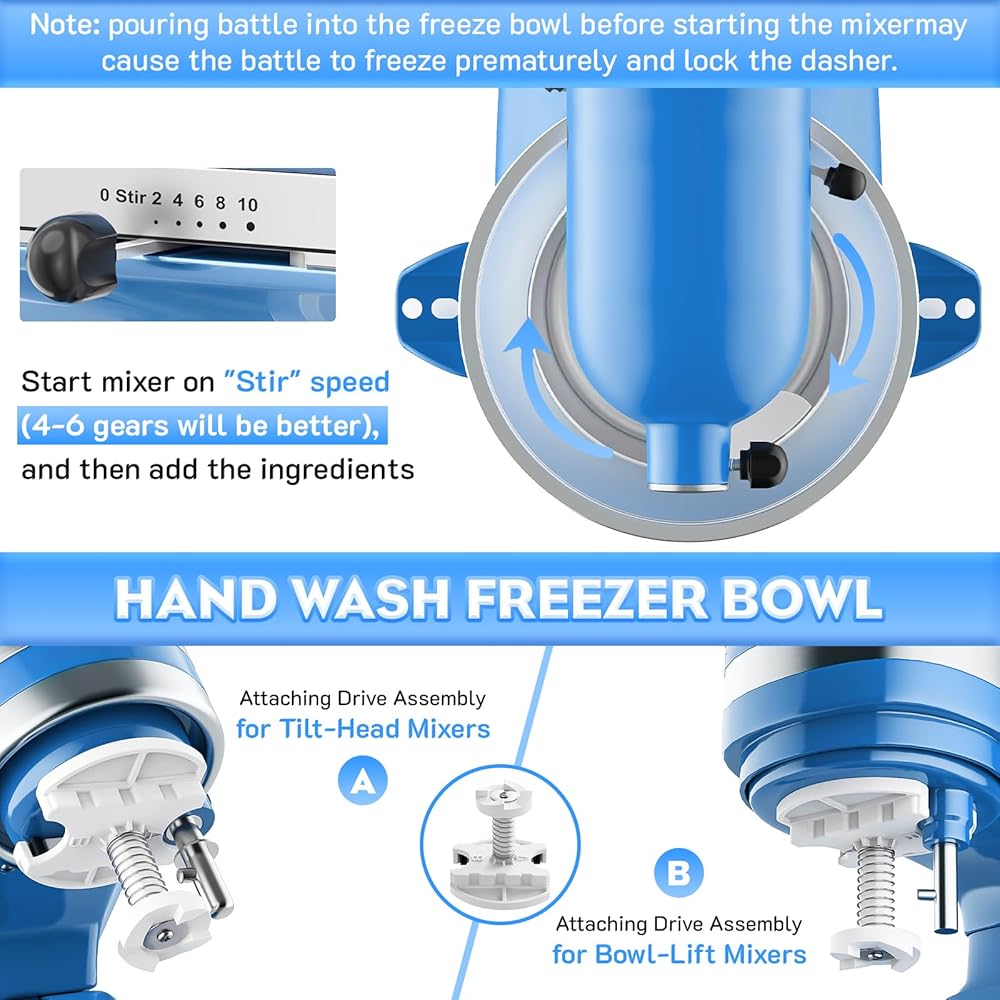 Note: pouring battle into the freeze bowl before starting the mixermay cause the battle to freeze prematurely and lock the dasher.

0 Stir 2 4 6 8 10

Start mixer on "Stir" speed (4-6 gears will be better), and then add the ingredients

HAND WASH FREEZER BOWL

Attaching Drive Assembly for Tilt-Head Mixers

A

B

Attaching Drive Assembly for Bowl-Lift Mixers