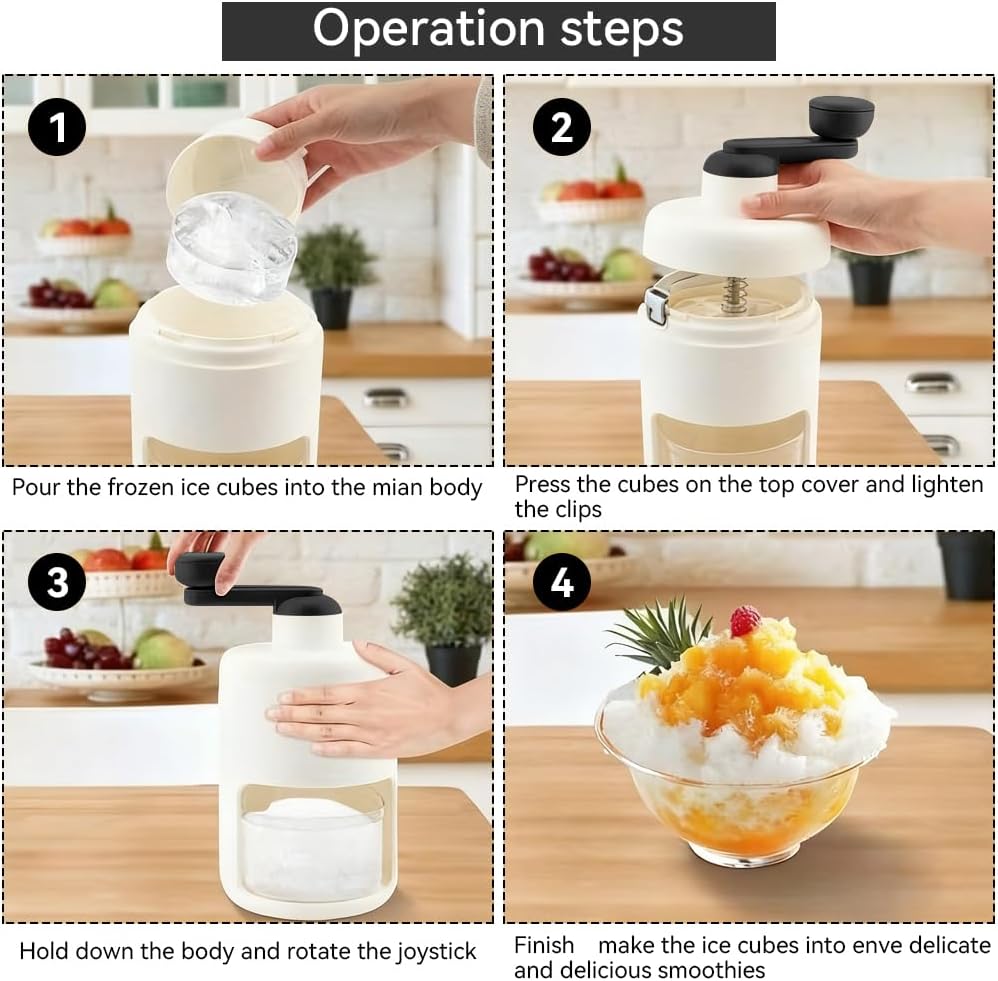 Operation steps

1

Pour the frozen ice cubes into the mian body

2

Press the cubes on the top cover and lighten the clips

3

Hold down the body and rotate the joystick

4

Finish make the ice cubes into enve delicate and delicious smoothies