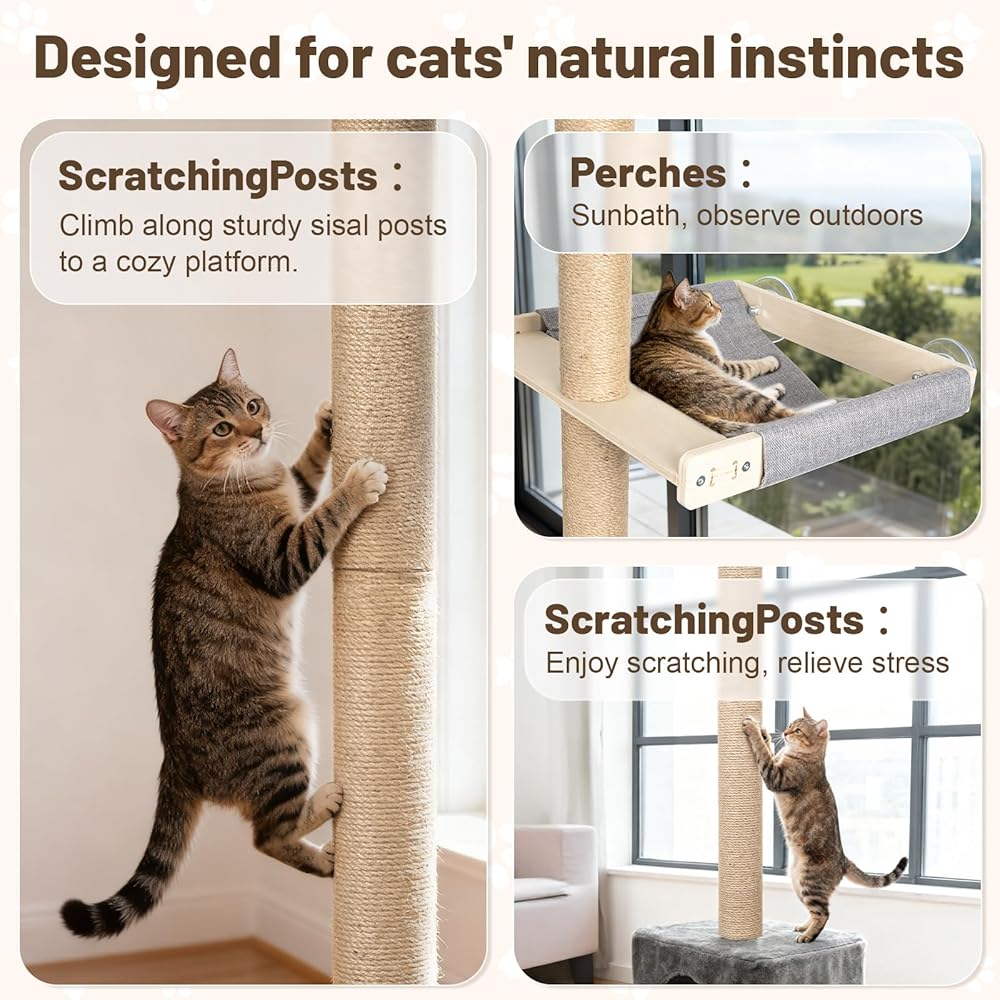 Designed for cats' natural instincts

ScratchingPosts：
Climb along sturdy sisal posts to a cozy platform.

Perches：
Sunbath, observe outdoors

ScratchingPosts：
Enjoy scratching, relieve stress