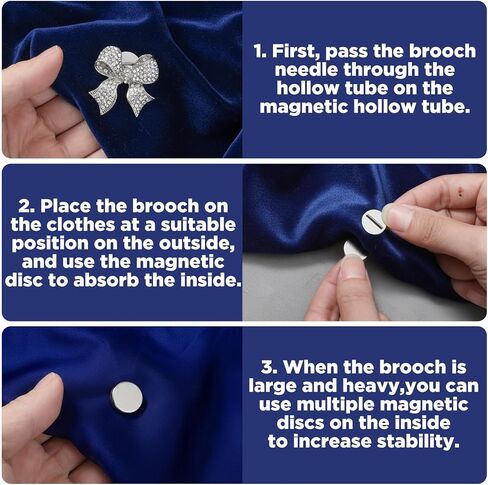 1. First, pass the brooch needle through the hollow tube on the magnetic hollow tube.

2. Place the brooch on the clothes at a suitable position on the outside, and use the magnetic disc to absorb the inside.

3. When the brooch is large and heavy,you can use multiple magnetic discs on the inside to increase stability.