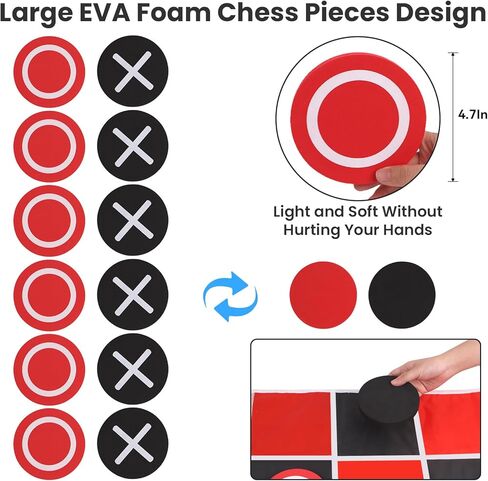 Large EVA Foam Chess Pieces Design

4.7In

Light and Soft Without Hurting Your Hands