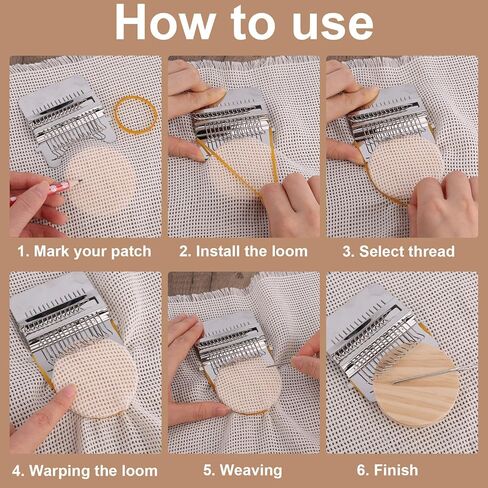 How to use

1. Mark your patch

2. Install the loom

3. Select thread

4. Warping the loom

5. Weaving

6. Finish