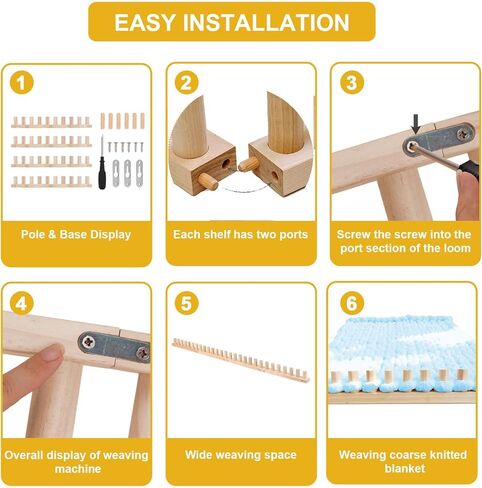 EASY INSTALLATION

1

Pole & Base Display

2

Each shelf has two ports

3

Screw the screw into the port section of the loom

4

Overall display of weaving machine

5

Wide weaving space

6

Weaving coarse knitted blanket