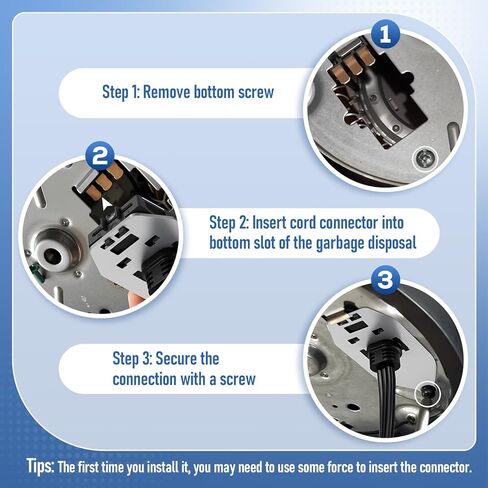 1

Step 1: Remove bottom screw

2

Step 2: Insert cord connector into bottom slot of the garbage disposal

3

Step 3: Secure the connection with a screw

Tips: The first time you install it, you may need to use some force to insert the connector.