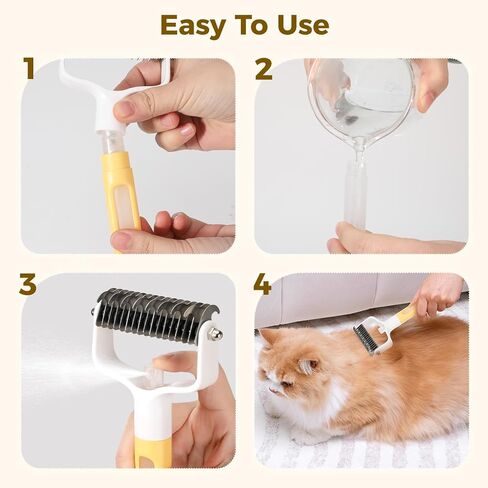 Easy To Use

1

2

3

4