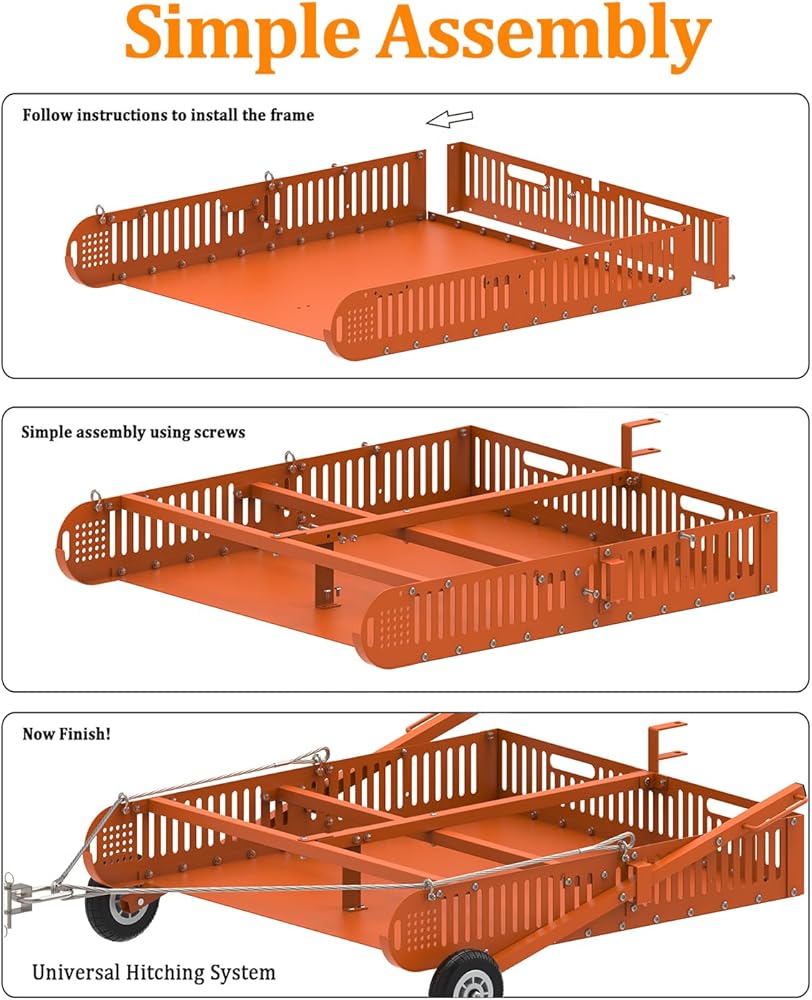 Simple Assembly

Follow instructions to install the frame

Simple assembly using screws

Now Finish!

Universal Hitching System