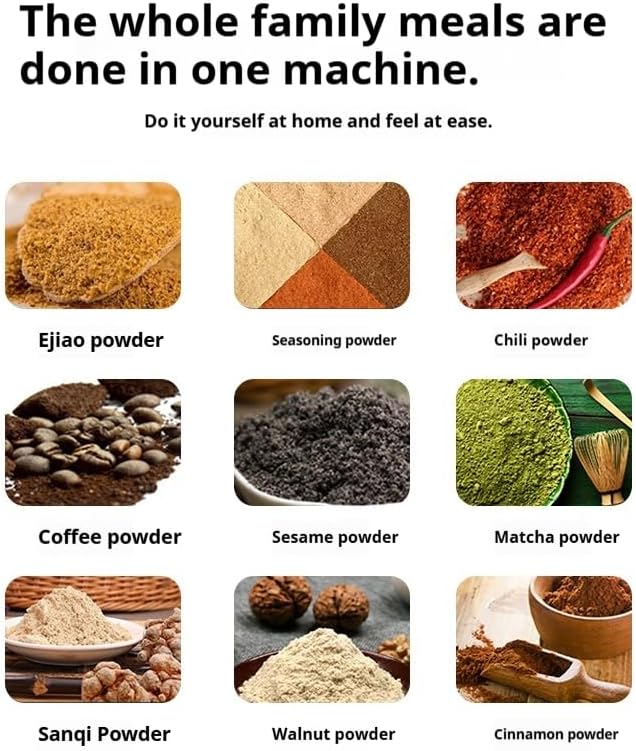 The whole family meals are done in one machine.

Do it yourself at home and feel at ease.

Ejiao powder

Seasoning powder

Chili powder

Coffee powder

Sesame powder

Matcha powder

Sanqi Powder

Walnut powder

Cinnamon powder