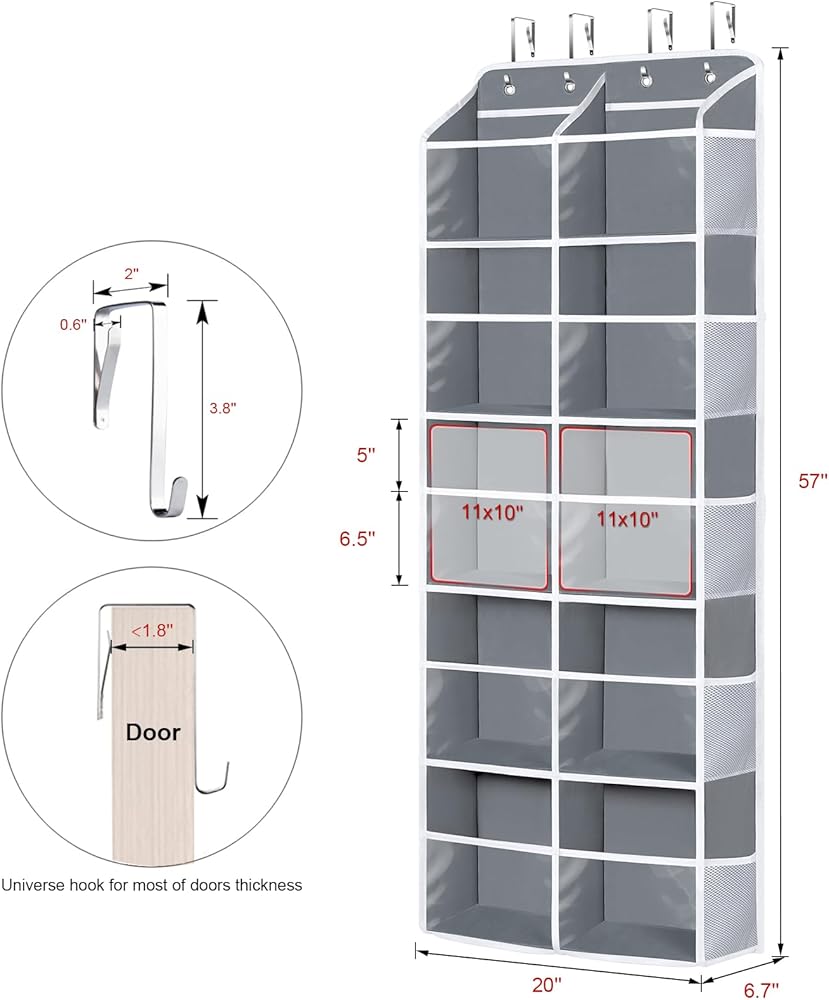 2"

0.6"

3.8"

<1.8"

Door

Universe hook for most of doors thickness

5"

6.5"

11x10"

11x10"

57"

20"

6.7"