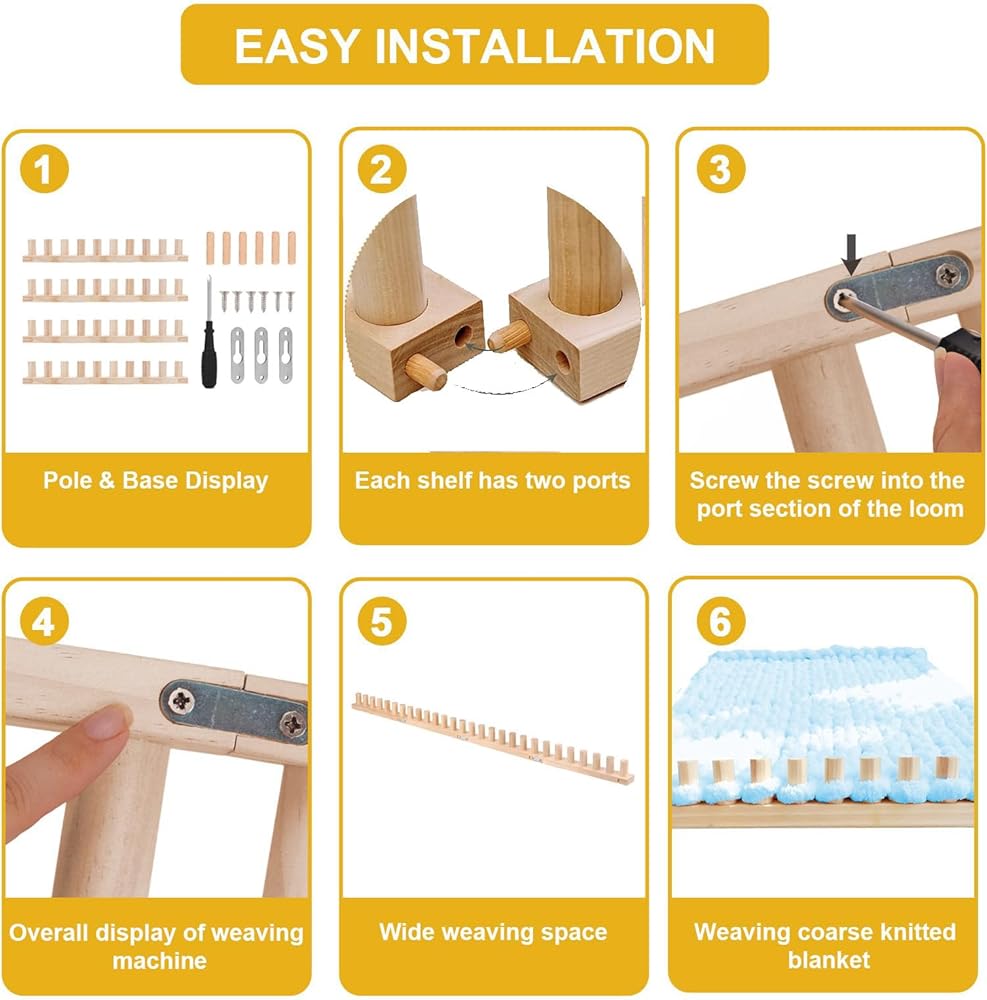 EASY INSTALLATION

1

Pole & Base Display

2

Each shelf has two ports

3

Screw the screw into the port section of the loom

4

Overall display of weaving machine

5

Wide weaving space

6

Weaving coarse knitted blanket