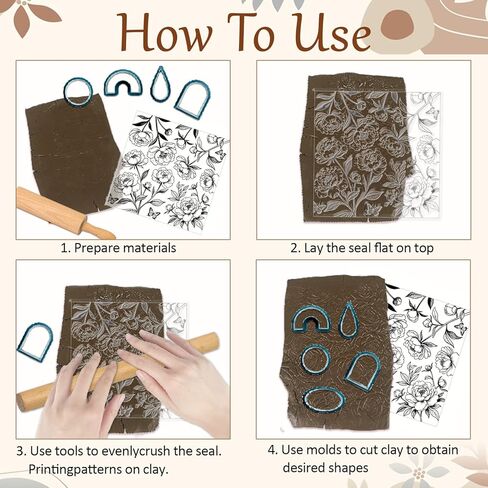 How To Use

1. Prepare materials

2. Lay the seal flat on top

3. Use tools to evenlycrush the seal. Printingpatterns on clay.

4. Use molds to cut clay to obtain desired shapes