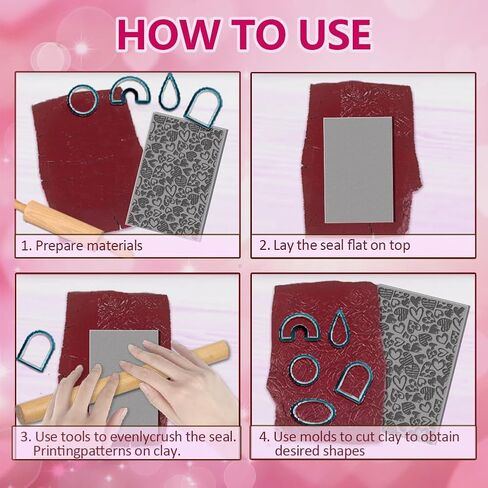 HOW TO USE

1. Prepare materials

2. Lay the seal flat on top

3. Use tools to evenlycrush the seal. Printingpatterns on clay.

4. Use molds to cut clay to obtain desired shapes