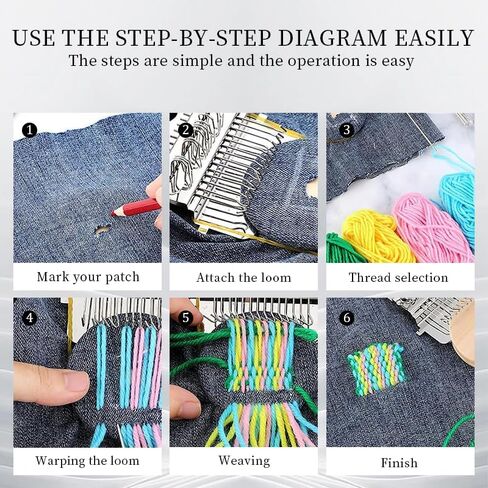 USE THE STEP-BY-STEP DIAGRAM EASILY
The steps are simple and the operation is easy

1
Mark your patch

2
Attach the loom

3
Thread selection

4
Warping the loom

5
Weaving

6
Finish