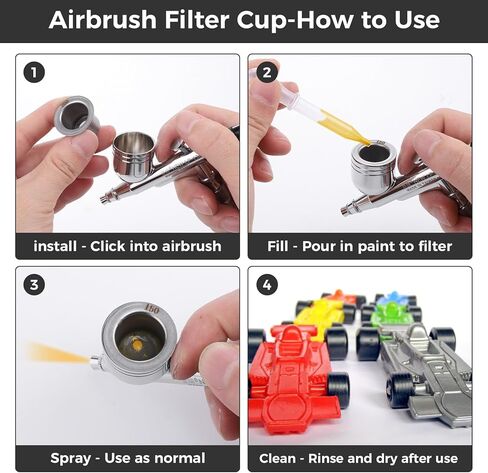 Airbrush Filter Cup-How to Use

1

install - Click into airbrush

2

150

Fill - Pour in paint to filter

3

150

Spray - Use as normal

4

Clean - Rinse and dry after use