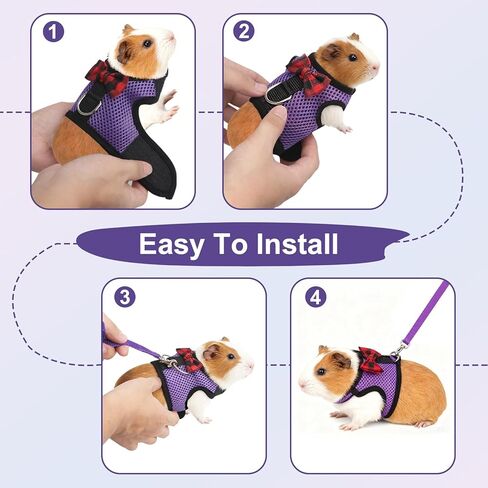 1

2

Easy To Install

3

4